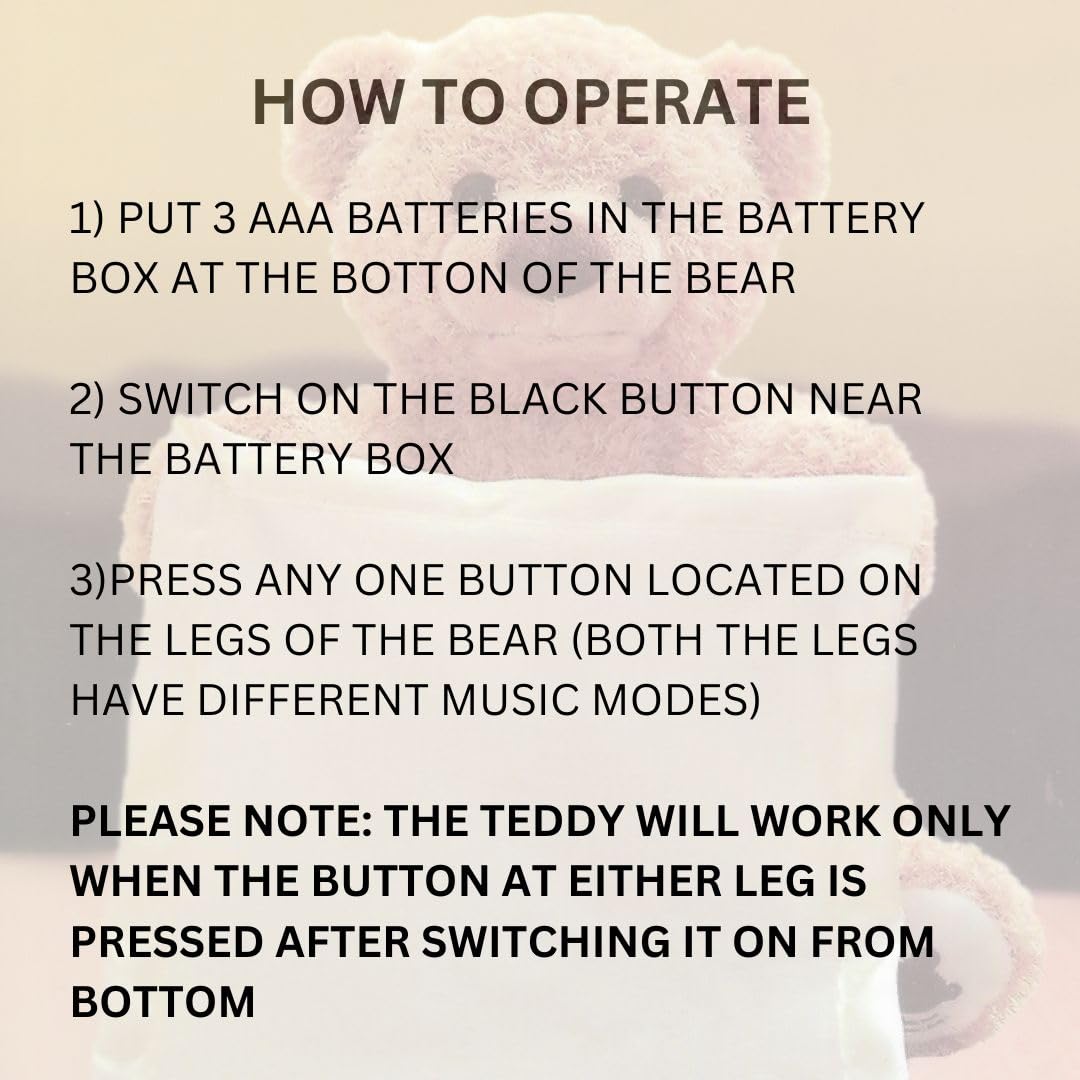 HOW TO OPERATE

1) PUT 3 AAA BATTERIES IN THE BATTERY BOX AT THE BOTTON OF THE BEAR

2) SWITCH ON THE BLACK BUTTON NEAR THE BATTERY BOX

3)PRESS ANY ONE BUTTON LOCATED ON THE LEGS OF THE BEAR (BOTH THE LEGS HAVE DIFFERENT MUSIC MODES)

PLEASE NOTE: THE TEDDY WILL WORK ONLY WHEN THE BUTTON AT EITHER LEG IS PRESSED AFTER SWITCHING IT ON FROM BOTTOM