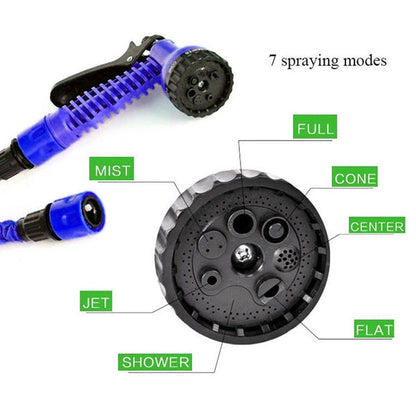 7 spraying modes

FULL

MIST

CONE

CENTER

JET

FLAT

SHOWER