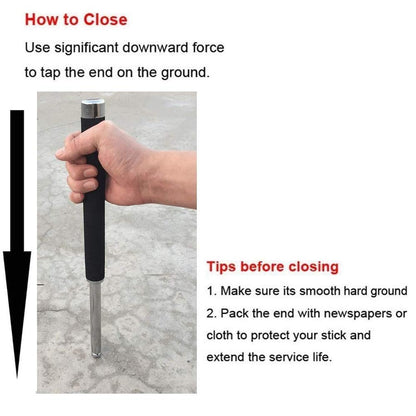 How to Close

Use significant downward force to tap the end on the ground.

Tips before closing

1. Make sure its smooth hard ground

2. Pack the end with newspapers or cloth to protect your stick and extend the service life.