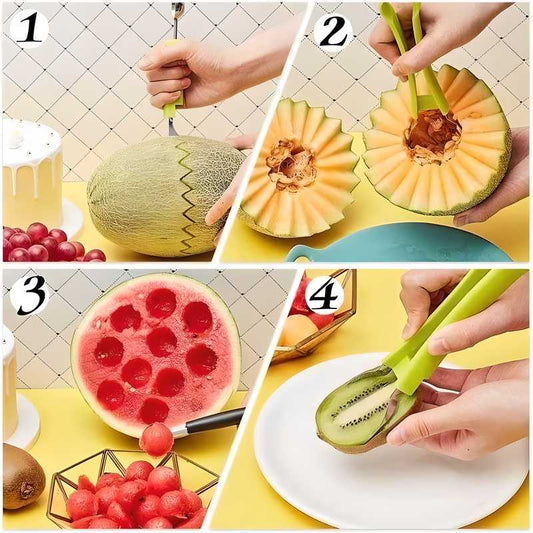 1

2

3

4