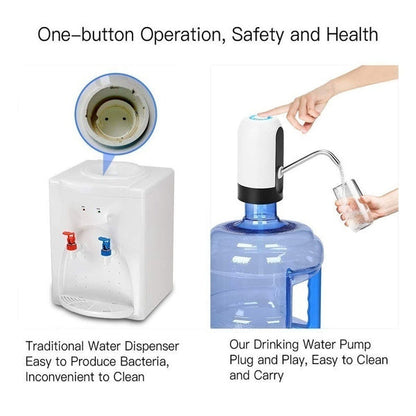 One–button Operation, Safety and Health

Traditional Water Dispenser Easy to Produce Bacteria, Inconvenient to Clean

Our Drinking Water Pump Plug and Play, Easy to Clean and Carry