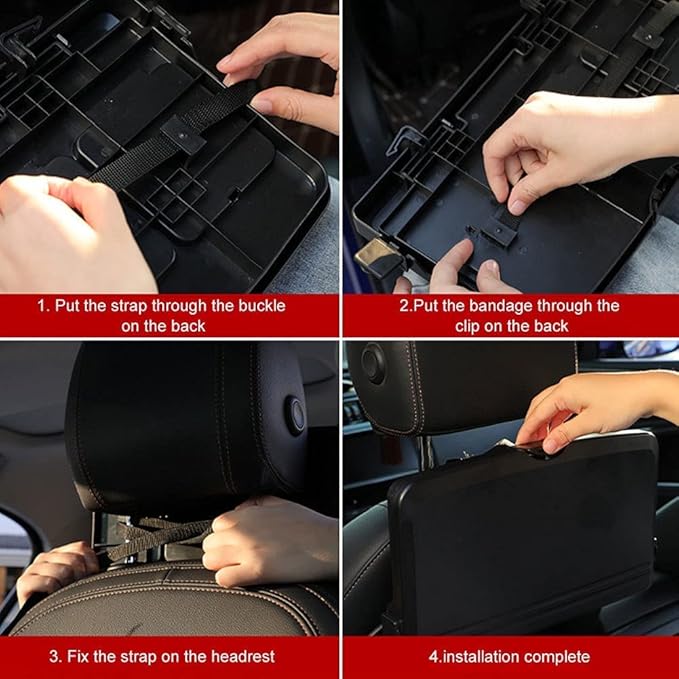 1. Put the strap through the buckle on the back

2.Put the bandage through the clip on the back

3. Fix the strap on the headrest

4.installation complete