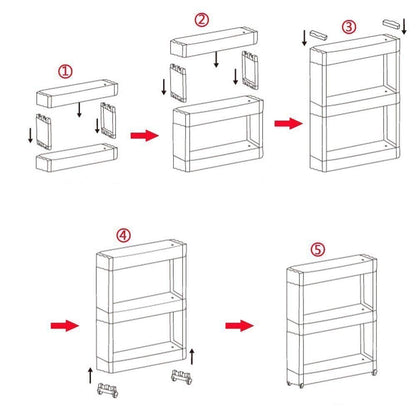 ①

②

③

④

⑤