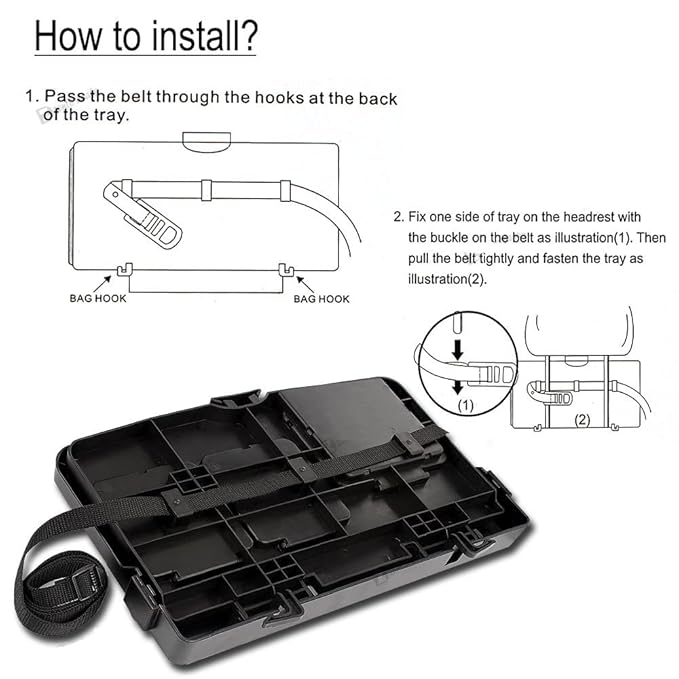 How to install?

1. Pass the belt through the hooks at the back of the tray.

BAG HOOK

BAG HOOK

2. Fix one side of tray on the headrest with the buckle on the belt as illustration(1). Then pull the belt tightly and fasten the tray as illustration(2).

(1)

(2)