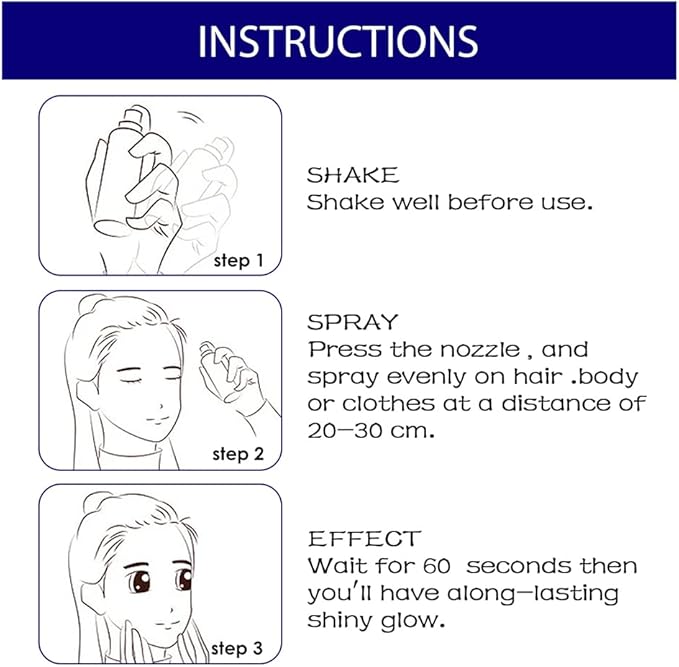 INSTRUCTIONS

step 1

SHAKE
Shake well before use.

step 2

SPRAY
Press the nozzle , and spray evenly on hair .body or clothes at a distance of 20—30 cm.

step 3

EFFECT
Wait for 60 seconds then you'll have along—lasting shiny glow.