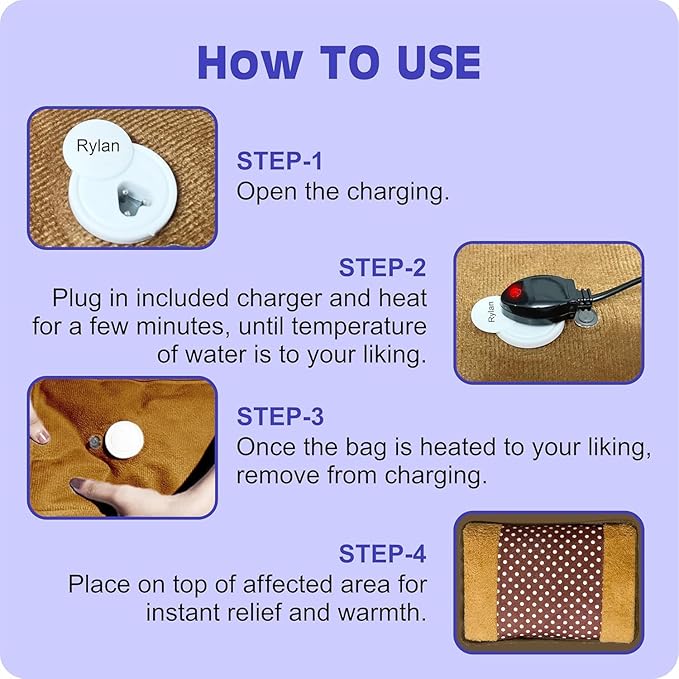 HOW TO USE

Rylan

STEP-1
Open the charging.

STEP-2
Plug in included charger and heat for a few minutes, until temperature of water is to your liking.

Rylan

STEP-3
Once the bag is heated to your liking, remove from charging.

STEP-4
Place on top of affected area for instant relief and warmth.