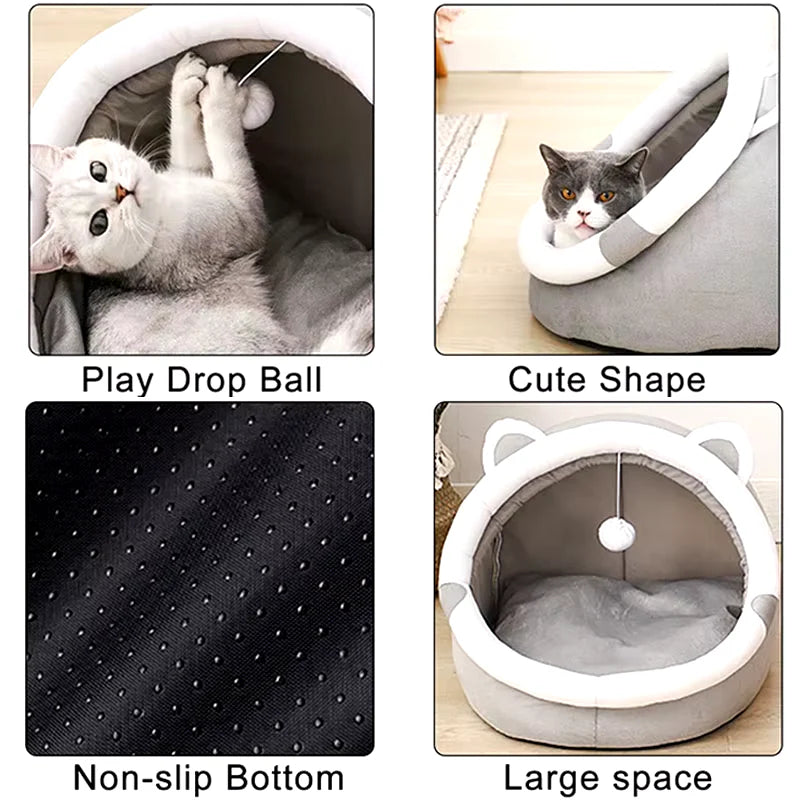 Play Drop Ball

Cute Shape

Non-slip Bottom

Large space